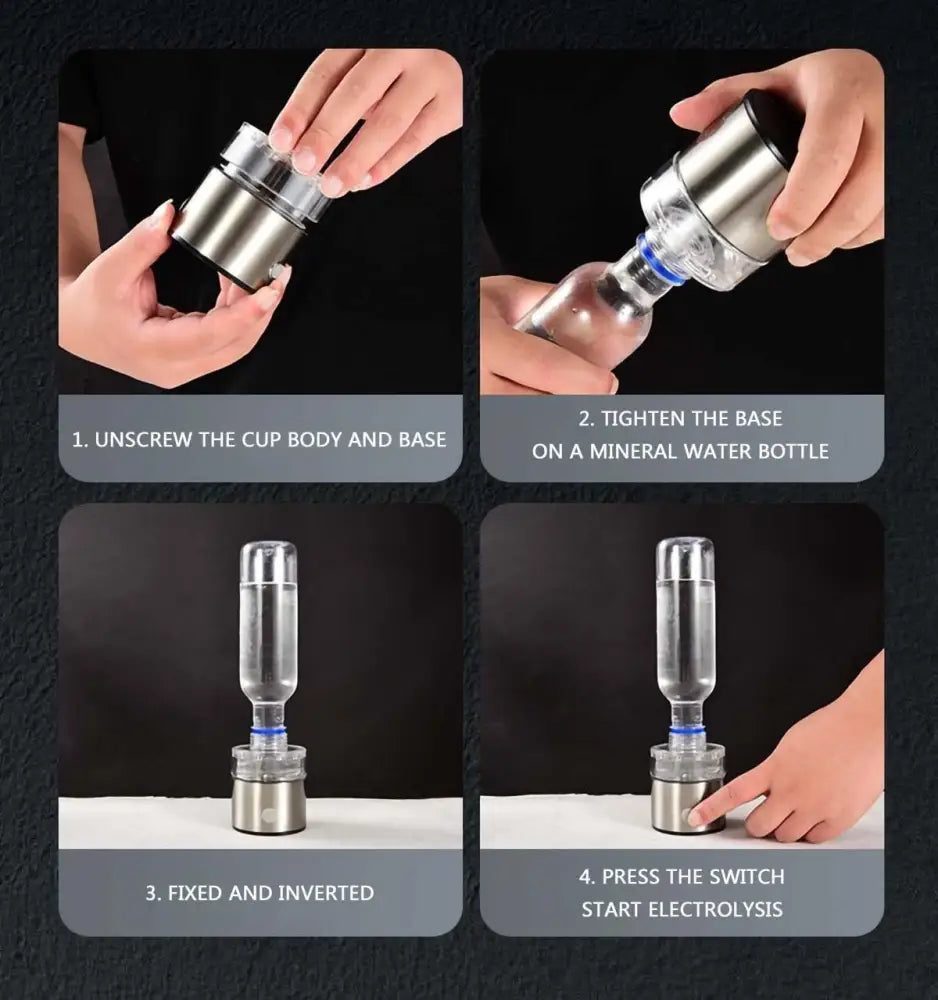 1. UNSCREW THE CUP BODY AND BASE

2. TIGHTEN THE BASE ON A MINERAL WATER BOTTLE

3. FIXED AND INVERTED

4. PRESS THE SWITCH START ELECTROLYSIS